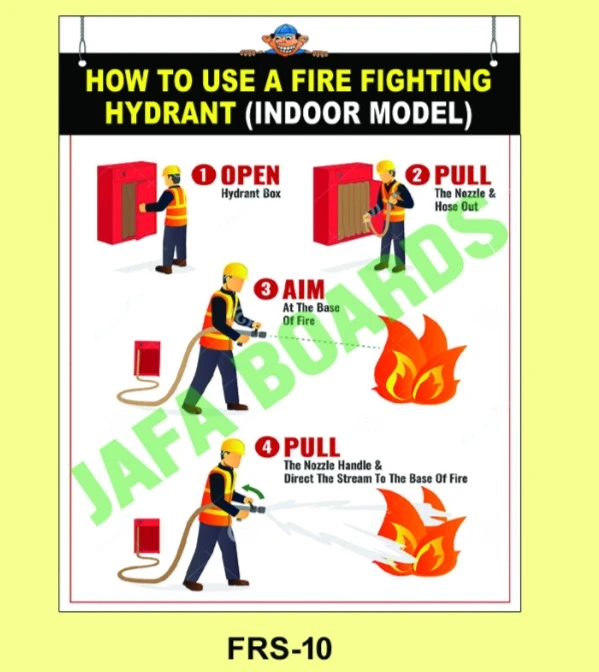 HOW TO USE A FIRE FIGHTING HYDRANT (INDOOR MODEL)

1 OPEN
Hydrant Box

2 PULL
The Nozzle & Hose Out

3 AIM
At The Base Of Fire

4 PULL
The Nozzle Handle & Direct The Stream To The Base Of Fire

JAFA BOARDS

FRS-10