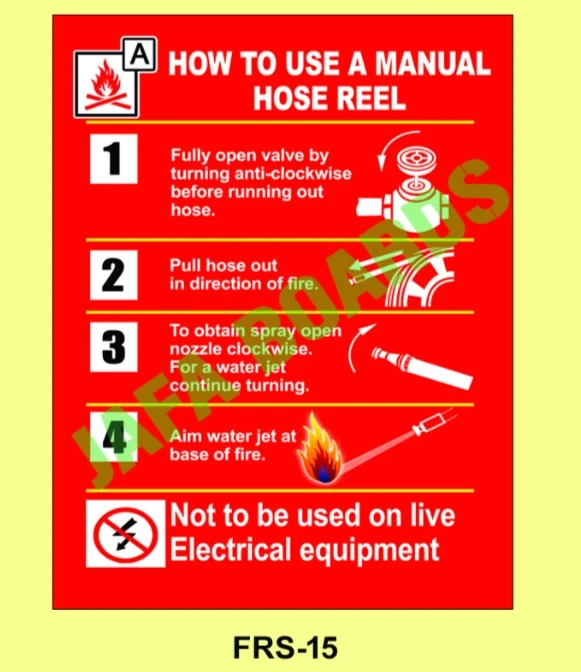 A

HOW TO USE A MANUAL HOSE REEL

1

Fully open valve by turning anti-clockwise before running out hose.

2

Pull hose out in direction of fire.

3

To obtain spray open nozzle clockwise. For a water jet continue turning.

4

Aim water jet at base of fire.

Not to be used on live Electrical equipment

JAFA BOARDS

FRS-15